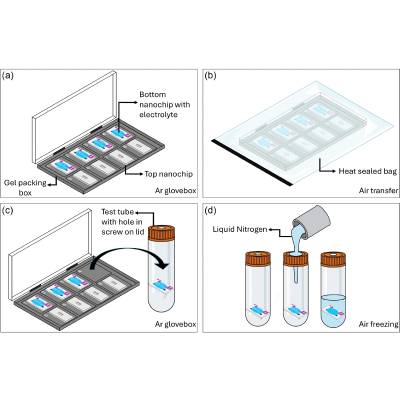 (a)

Bottom nanochip with electrolyte

Top nanochip

Gel packing box

Ar glovebox

(b)

Heat sealed bag

Air transfer

(c)

Test tube with hole in screw on lid

Ar glovebox

(d)

Liquid Nitrogen

Air freezing